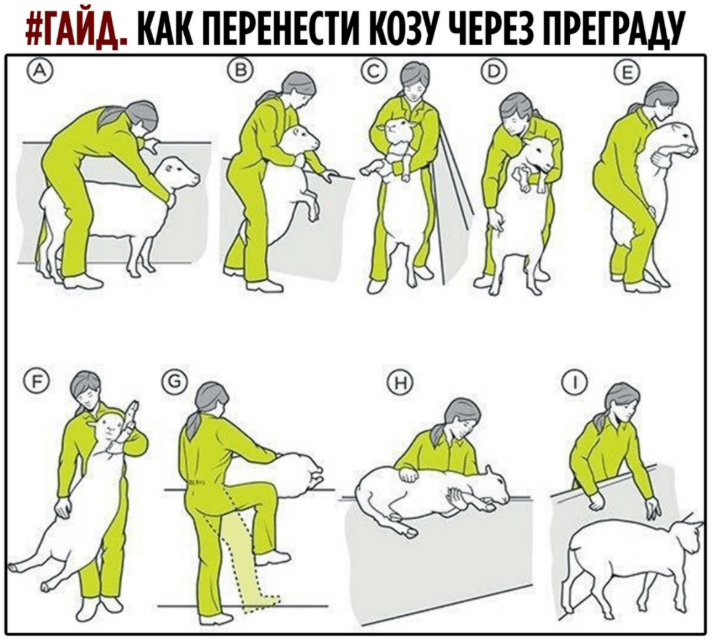 #ГАЙД. КАК ПЕРЕНЕСТИ КОЗУ ЧЕРЕЗ ПРЕГРАДУ

A

B

C

D

E

F

G

H

I